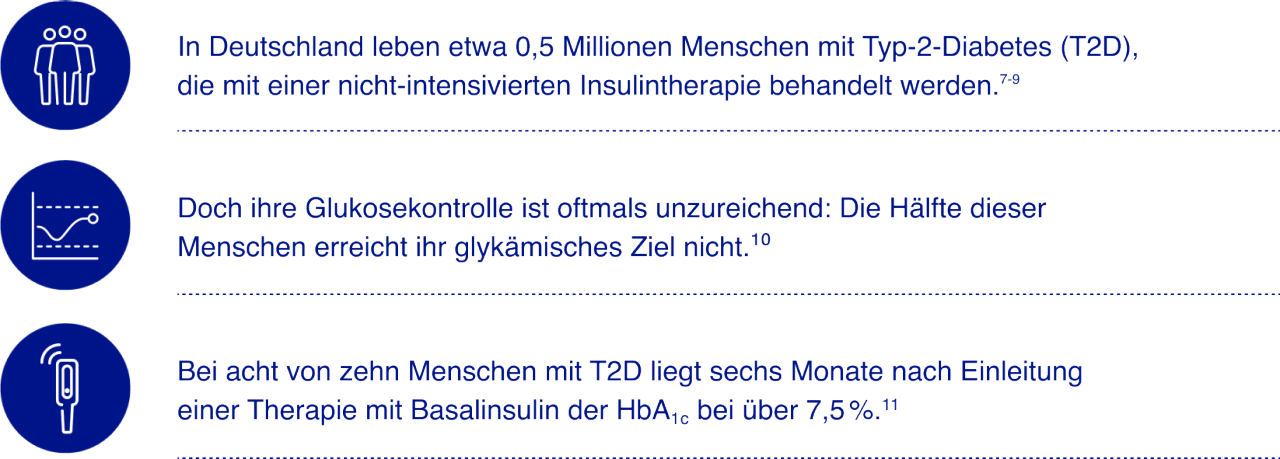 In Deutschland leben etwa 0,5 Millionen Menschen mit Typ-2-Diabetes (T2D), die mit einer nicht-intensivierten Insulintherapie behandelt werden.$^{7-9}$

Doch ihre Glukosekontrolle ist oftmals unzureichend: Die Hälfte dieser Menschen erreicht ihr glykämisches Ziel nicht.$^{10}$

Bei acht von zehn Menschen mit T2D liegt sechs Monate nach Einleitung einer Therapie mit Basalinsulin der $HbA_{1c}$ bei über 7,5 %.$^{11}$