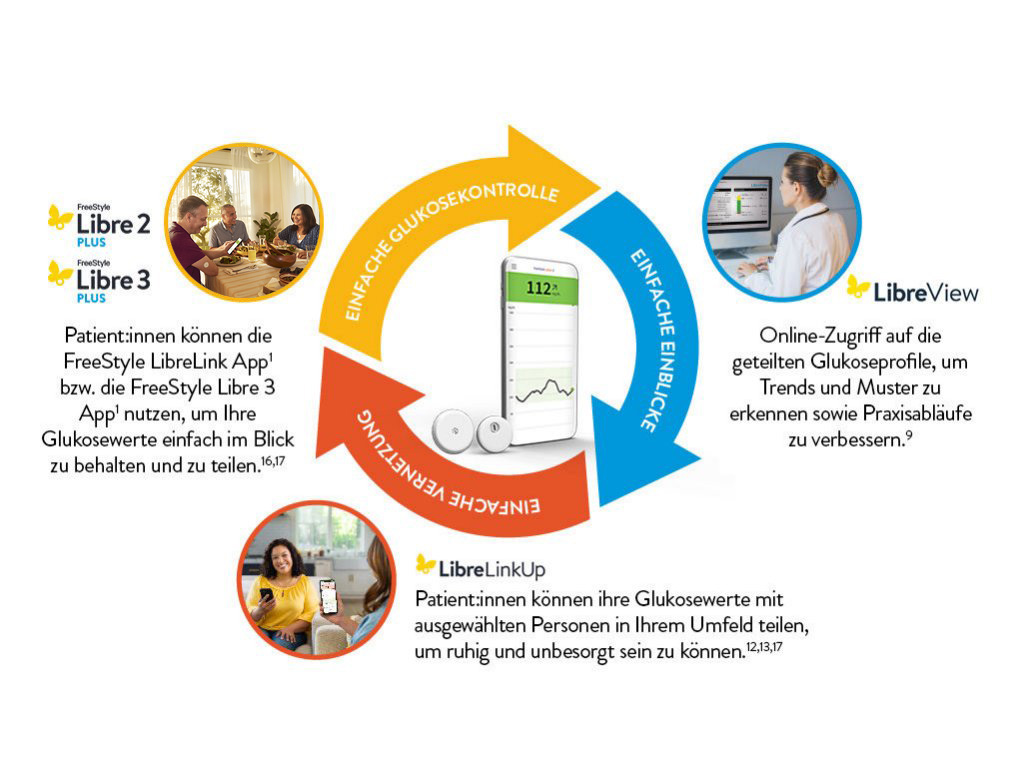 FreeStyle
Libre 2
PLUS

FreeStyle
Libre 3
PLUS

Patient:innen können die FreeStyle LibreLink App$^{1}$ bzw. die FreeStyle Libre 3 App$^{1}$ nutzen, um Ihre Glukosewerte einfach im Blick zu behalten und zu teilen.$^{16,17}$

EINFACHE GLUKOSEKONTROLLE

EINFACHE EINBLICKE

EINFACHE VERNETZUNG

112

LibreView

Online-Zugriff auf die geteilten Glukoseprofile, um Trends und Muster zu erkennen sowie Praxisabläufe zu verbessern.$^{9}$

LibreLinkUp

Patient:innen können ihre Glukosewerte mit ausgewählten Personen in Ihrem Umfeld teilen, um ruhig und unbesorgt sein zu können.$^{12,13,17}$